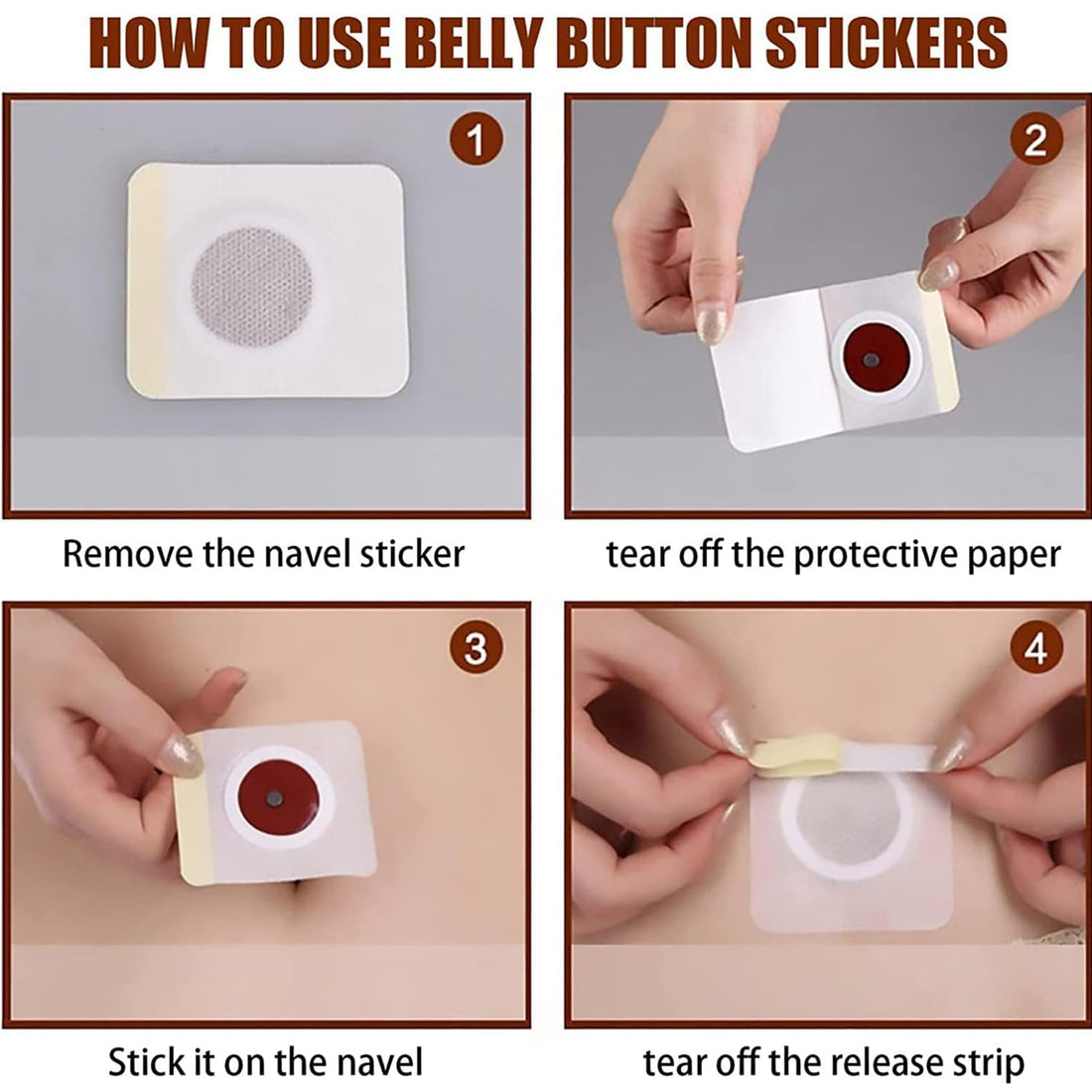 HOW TO USE BELLY BUTTON STICKERS

1

Remove the navel sticker

2

tear off the protective paper

3

Stick it on the navel

4

tear off the release strip