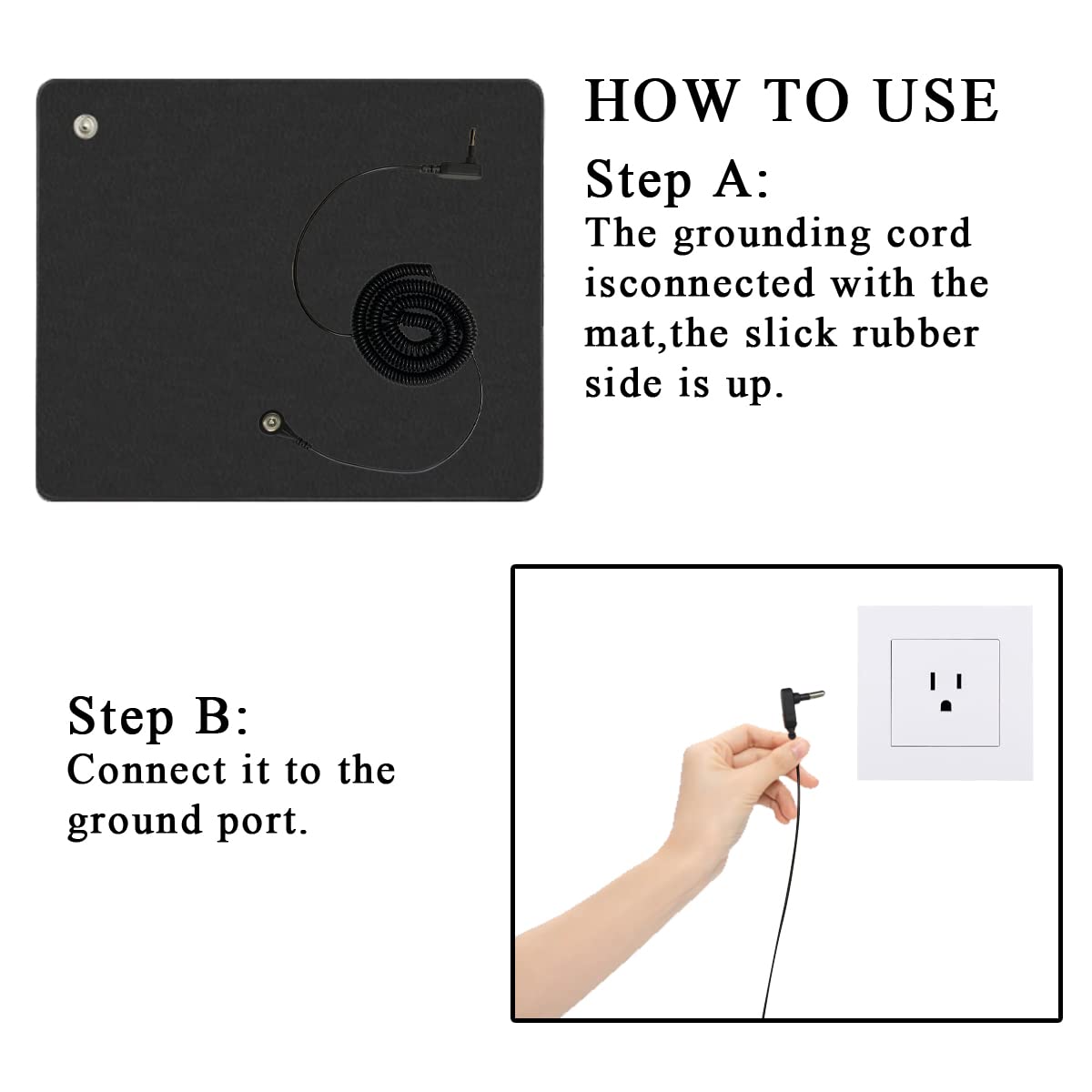 HOW TO USE

Step A:
The grounding cord isconnected with the mat,the slick rubber side is up.

Step B:
Connect it to the ground port.